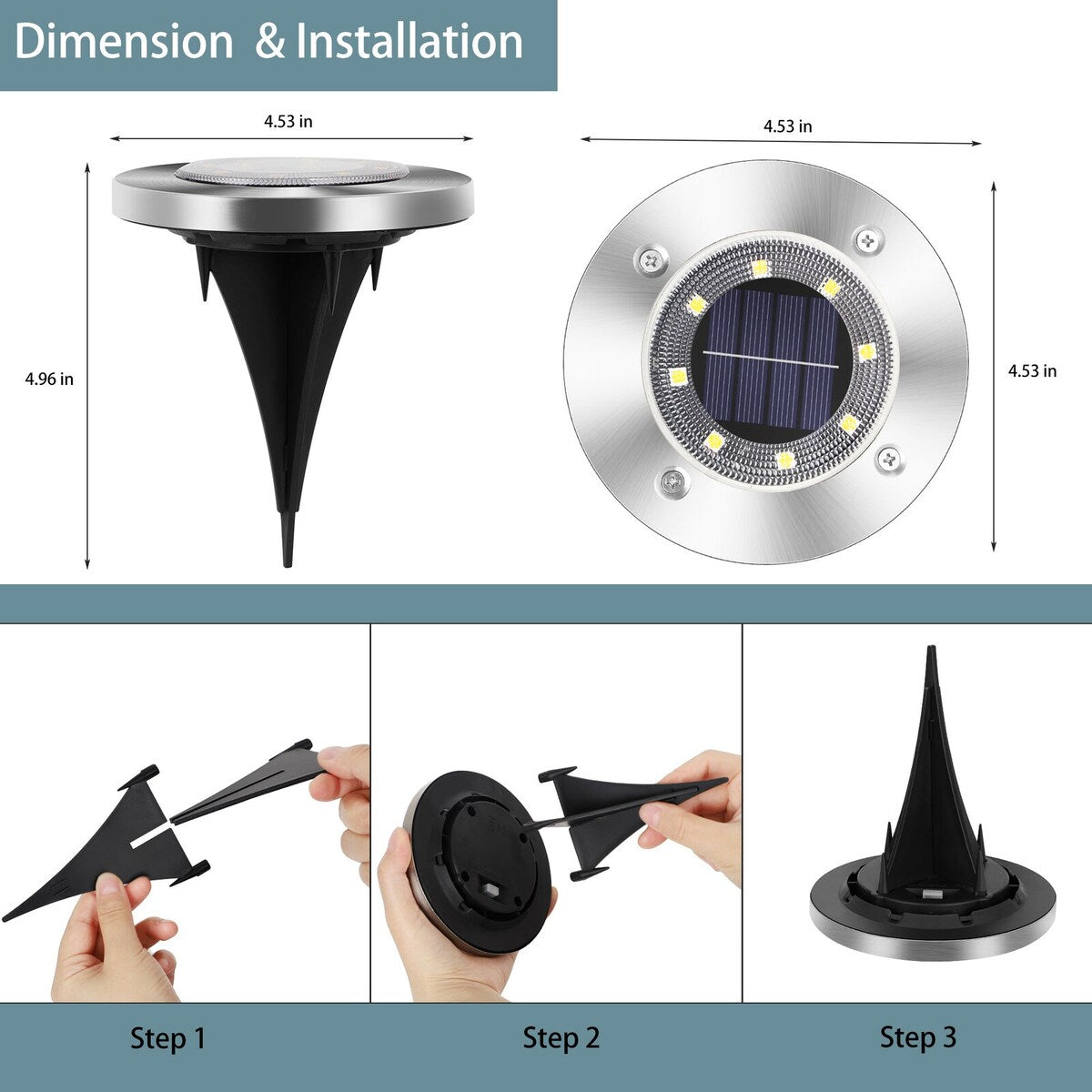 Dimension & Installation

4.53 in

4.96 in

4.53 in

4.53 in

Step 1

Step 2

Step 3