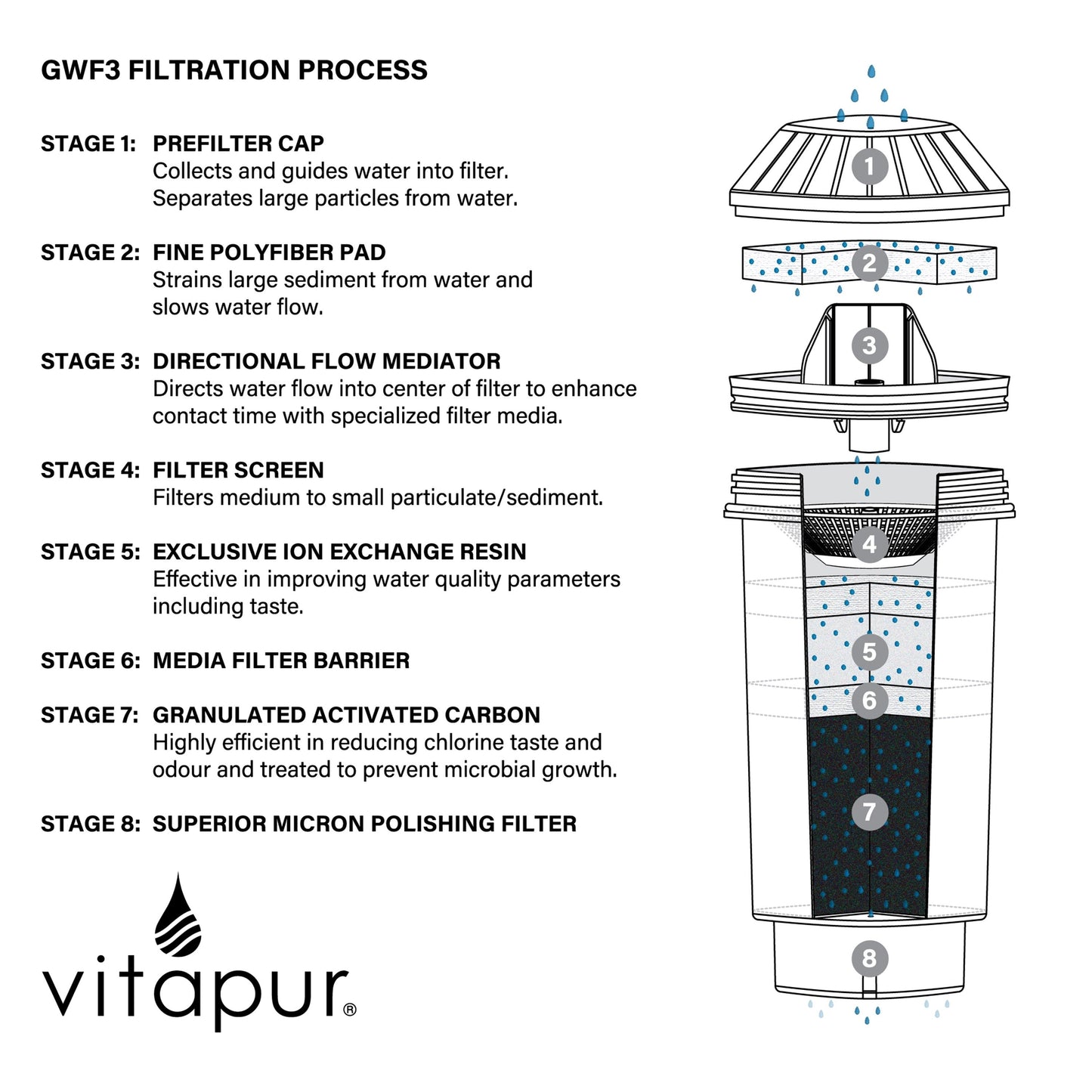 GWF3 FILTRATION PROCESS

STAGE 1: PREFILTER CAP
Collects and guides water into filter.
Separates large particles from water.

STAGE 2: FINE POLYFIBER PAD
Strains large sediment from water and slows water flow.

STAGE 3: DIRECTIONAL FLOW MEDIATOR
Directs water flow into center of filter to enhance contact time with specialized filter media.

STAGE 4: FILTER SCREEN
Filters medium to small particulate/sediment.

STAGE 5: EXCLUSIVE ION EXCHANGE RESIN
Effective in improving water quality parameters including taste.

STAGE 6: MEDIA FILTER BARRIER

STAGE 7: GRANULATED ACTIVATED CARBON
Highly efficient in reducing chlorine taste and odour and treated to prevent microbial growth.

STAGE 8: SUPERIOR MICRON POLISHING FILTER

vitapur®

1
2
3
4
5
6
7
8