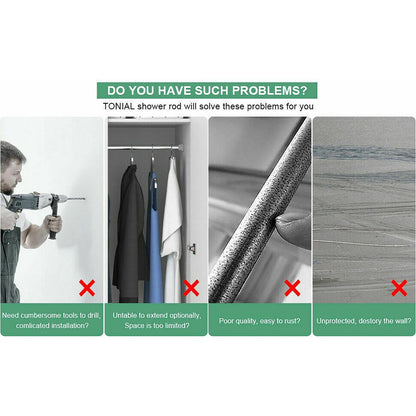 DO YOU HAVE SUCH PROBLEMS?

TONIAL shower rod will solve these problems for you

Need cumbersome tools to drill, comlicated installation?

Untable to extend optionally, Space is too limited?

Poor quality, easy to rust?

Unprotected, destory the wall?