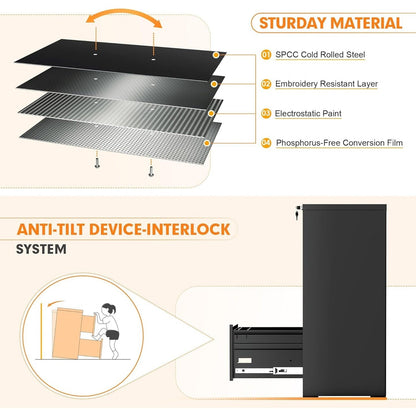 STURDAY MATERIAL

01 SPCC Cold Rolled Steel

02 Embroidery Resistant Layer

03 Electrostatic Paint

04 Phosphorus-Free Conversion Film

ANTI-TILT DEVICE-INTERLOCK SYSTEM