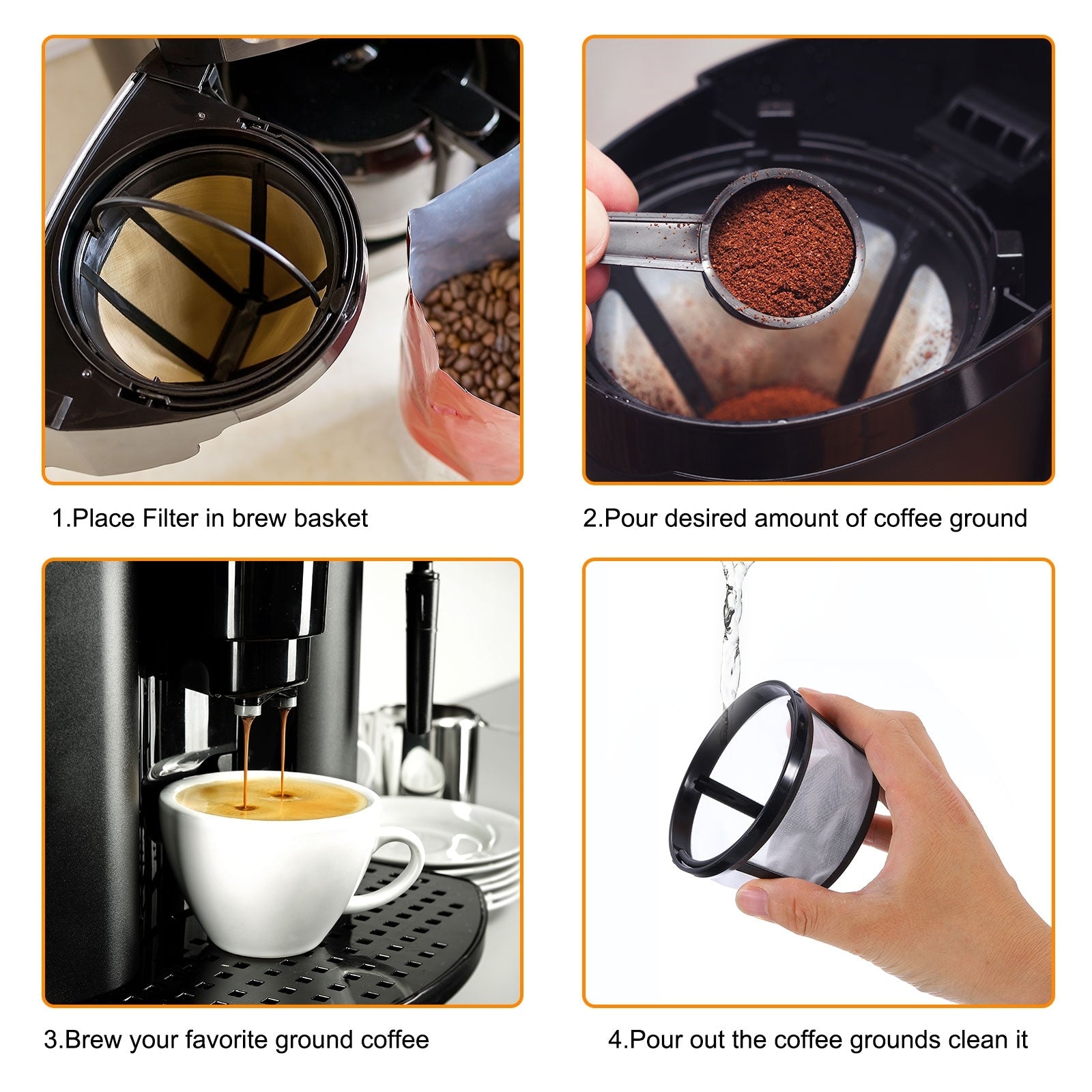 1.Place Filter in brew basket

2.Pour desired amount of coffee ground

3.Brew your favorite ground coffee

4.Pour out the coffee grounds clean it