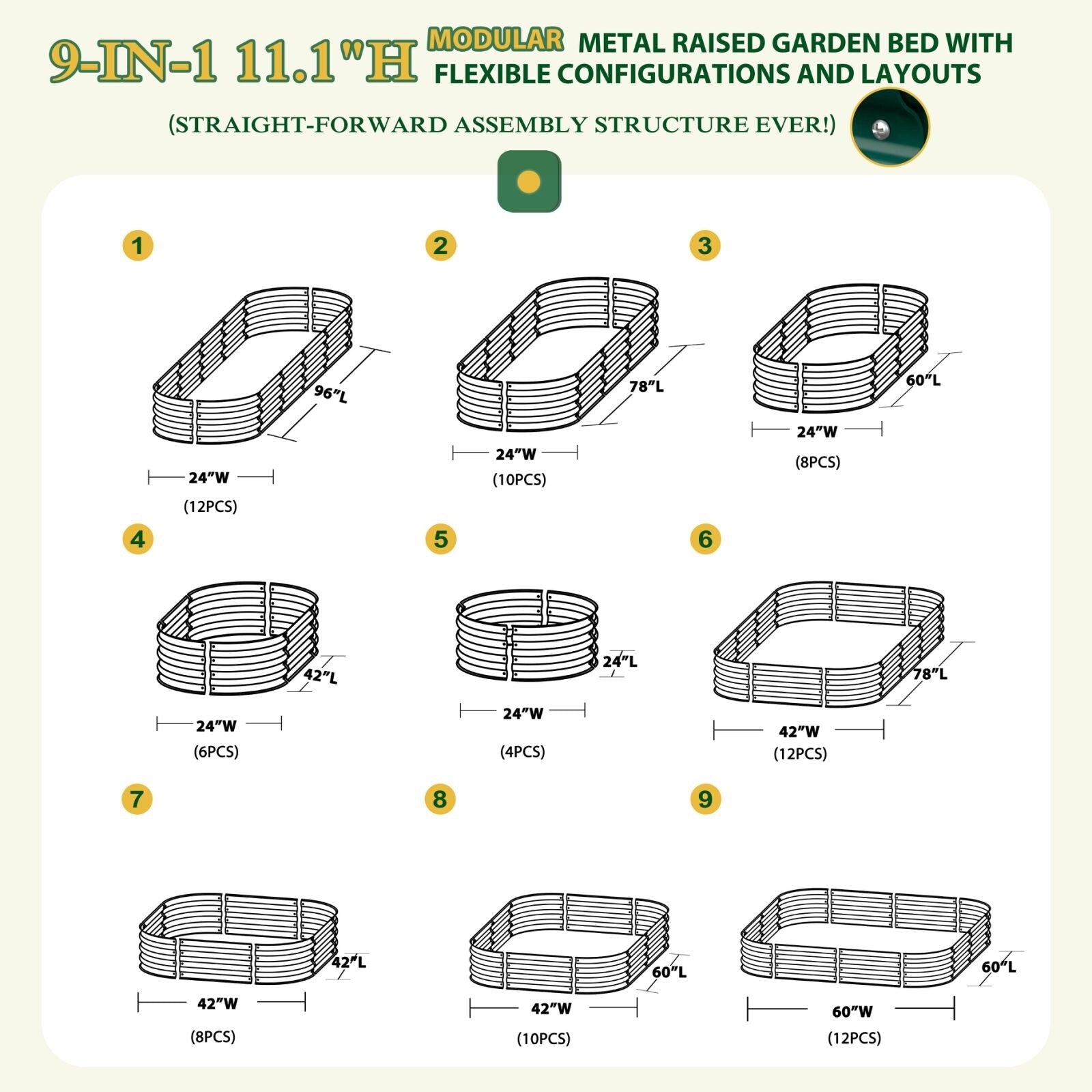 9-IN-1 11.1"H MODULAR METAL RAISED GARDEN BED WITH FLEXIBLE CONFIGURATIONS AND LAYOUTS

(STRAIGHT-FORWARD ASSEMBLY STRUCTURE EVER!)

1

96″L

24″W

(12PCS)

2

78″L

24″W

(10PCS)

3

60″L

24″W

(8PCS)

4

42″L

24″W

(6PCS)

5

24″L

24″W

(4PCS)

6

78″L

42″W

(12PCS)

7

42″L

42″W

(8PCS)

8

60″L

42″W

(10PCS)

9

60″L

60″W

(12PCS)